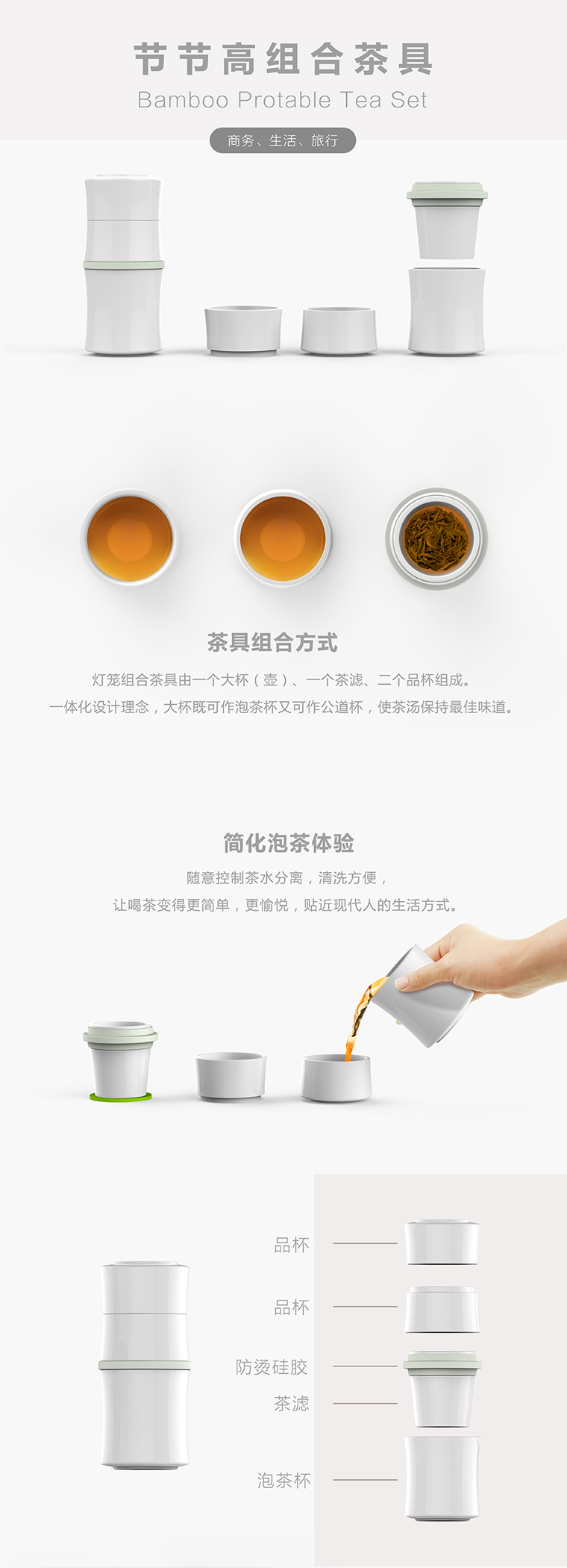 节节高组合茶具
Bamboo Protable Tea Set

商务、生活、旅行

茶具组合方式

灯笼组合茶具由一个大杯（壶）、一个茶滤、二个品杯组成。
一体化设计理念，大杯既可作泡茶杯又可作公道杯，使茶汤保持最佳味道。

简化泡茶体验

随意控制茶水分离，清洗方便，
让喝茶变得更简单，更愉悦，贴近现代人的生活方式。

品杯

品杯

防烫硅胶

茶滤

泡茶杯